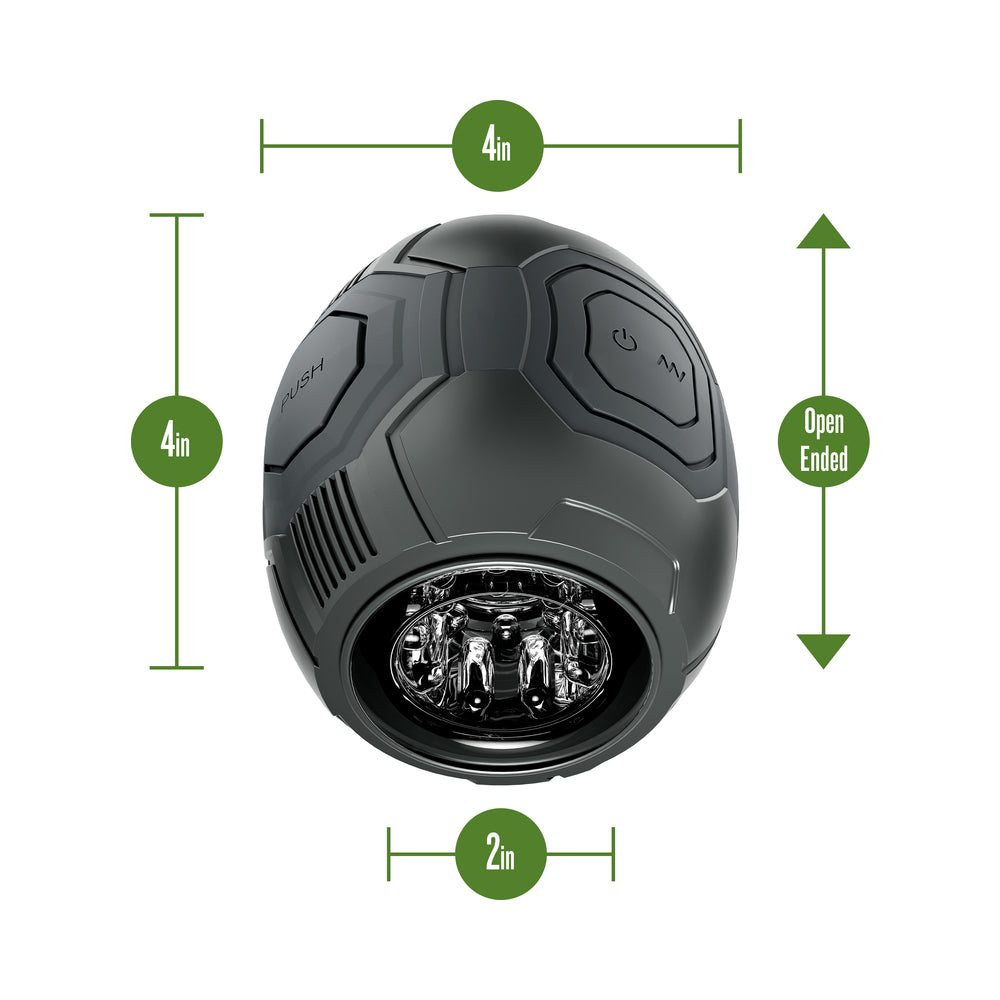 4in

4in

PUSH

Open Ended

2in