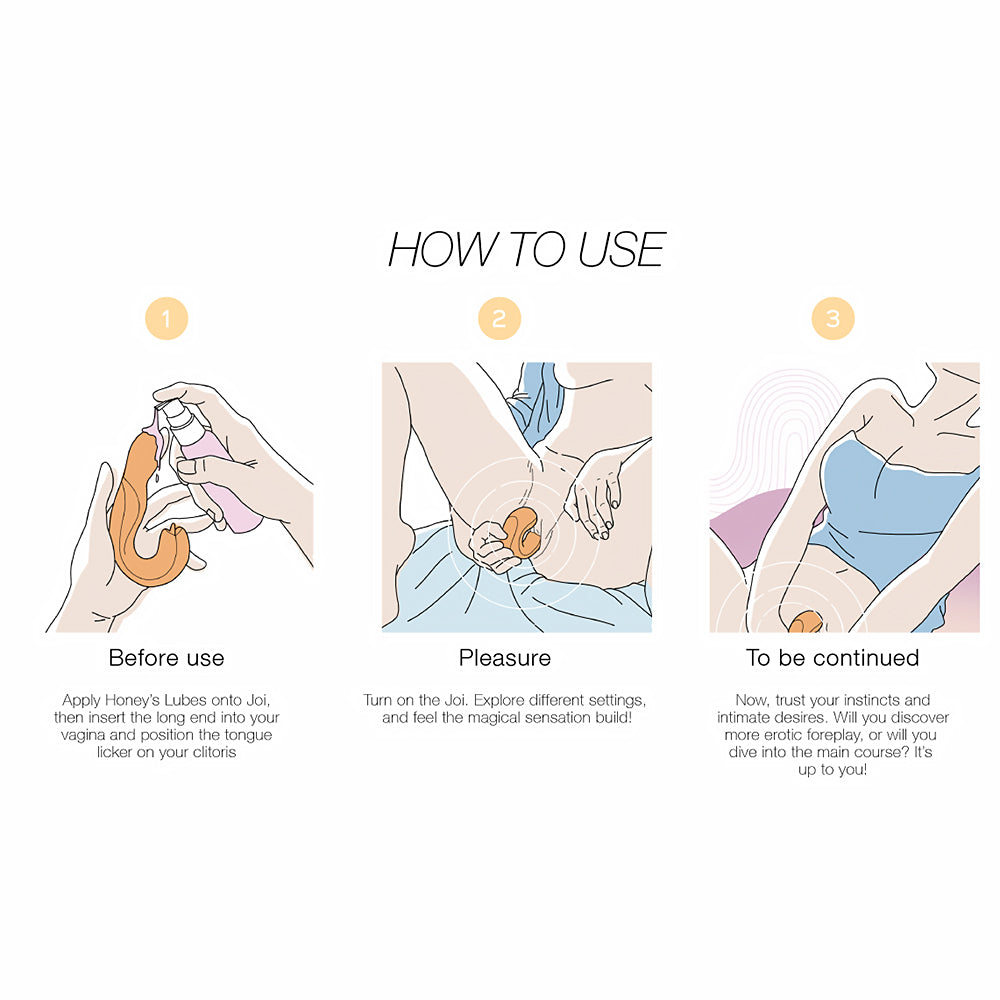 HOW TO USE

1

Before use

Apply Honey's Lubes onto Joi, then insert the long end into your vagina and position the tongue licker on your clitoris

2

Pleasure

Turn on the Joi. Explore different settings, and feel the magical sensation build!

3

To be continued

Now, trust your instincts and intimate desires. Will you discover more erotic foreplay, or will you dive into the main course? It's up to you!