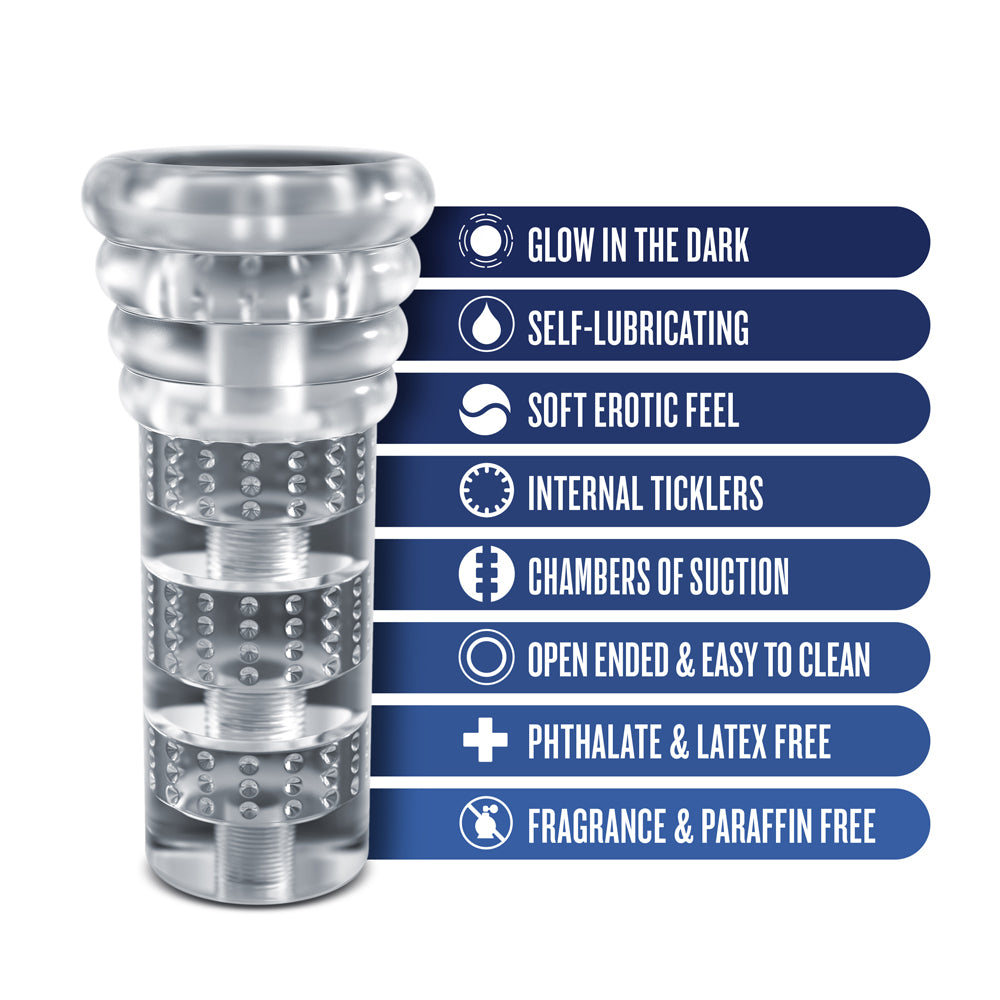 GLOW IN THE DARK

SELF-LUBRICATING

SOFT EROTIC FEEL

INTERNAL TICKLERS

CHAMBERS OF SUCTION

OPEN ENDED & EASY TO CLEAN

PHTHALATE & LATEX FREE

FRAGRANCE & PARAFFIN FREE